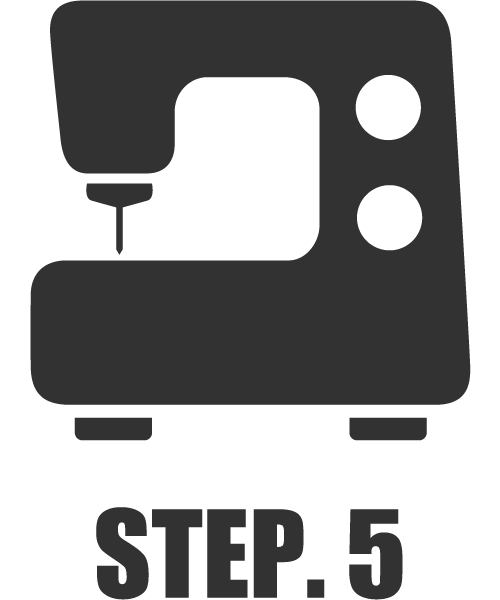 STEP. 5